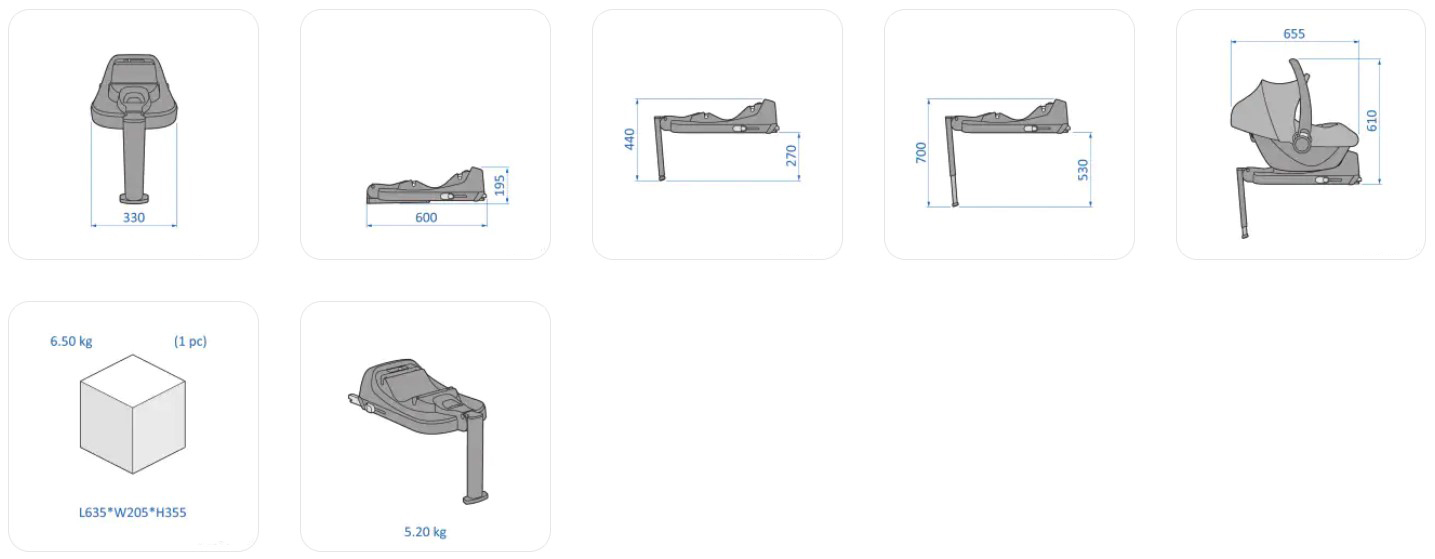 330

195
600

440
270

700
530

655
610

6.50 kg
(1 pc)
L635*W205*H355

5.20 kg