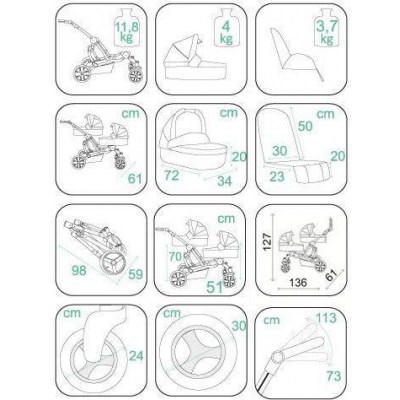 11,8 kg

4 kg

3,7 kg

cm
61

cm
20
72
34

cm
50
30
20
23

98
59

cm
70
51

127
136
61

cm
24

cm
30

cm
113
73